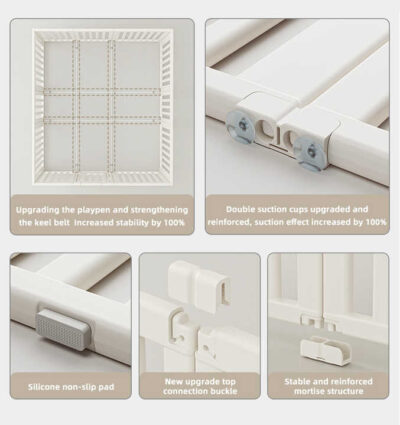 Upgrading the playpen and strengthening the keel belt increased stability by 100%

Double suction cups upgraded and reinforced, suction effect increased by 100%

Silicone non-slip pad

New upgrade top connection buckle

Stable and reinforced mortise structure